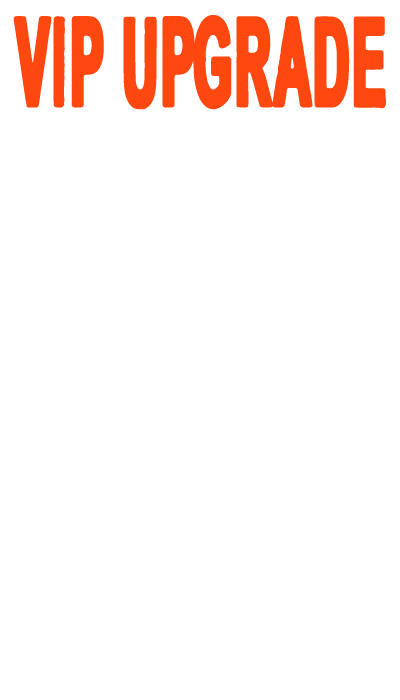 VIP UPGRADE