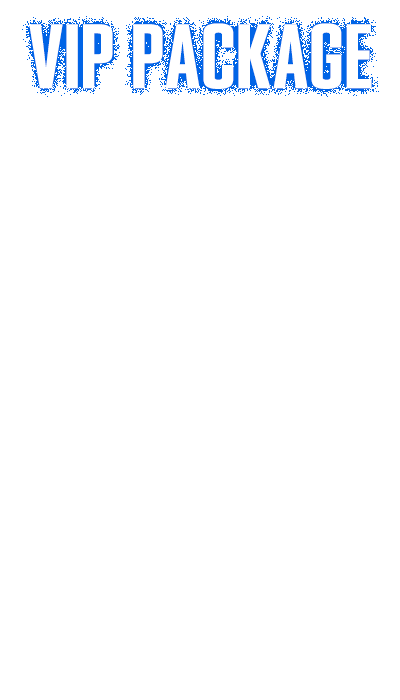 VIP PACKAGE